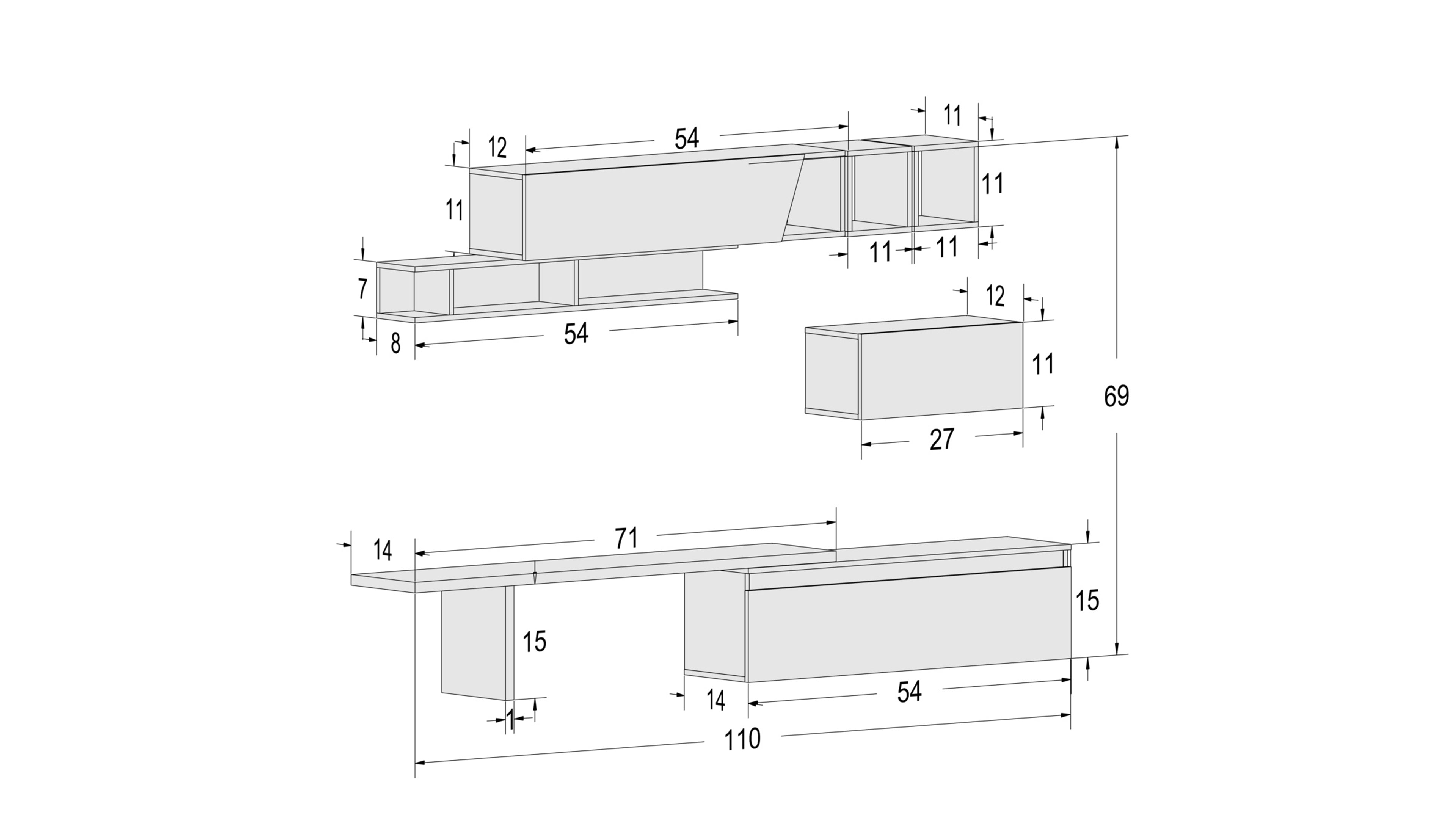 11
12
54
11
11
11
11
7
8
54
12
11
27
69
14
71
15
15
14
54
1
110